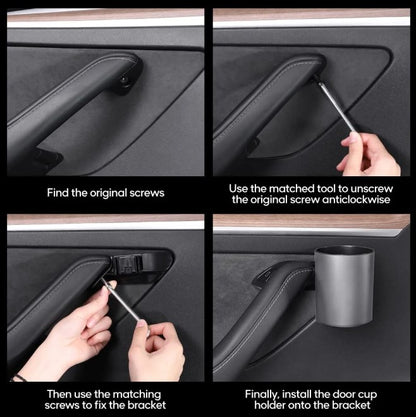 Find the original screws

Use the matched tool to unscrew the original screw anticlockwise

Then use the matching screws to fix the bracket

Finally, install the door cup holder onto the bracket